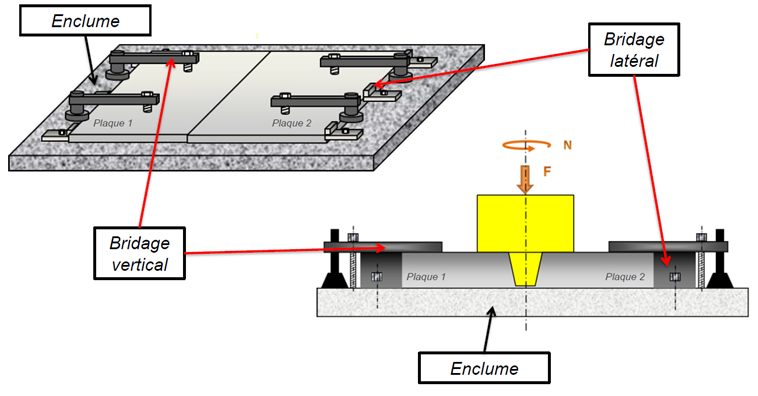 Enclume

Bridage latéral

Plaque 1

Plaque 2

N

F

Bridage vertical

Plaque 1

Plaque 2

Enclume