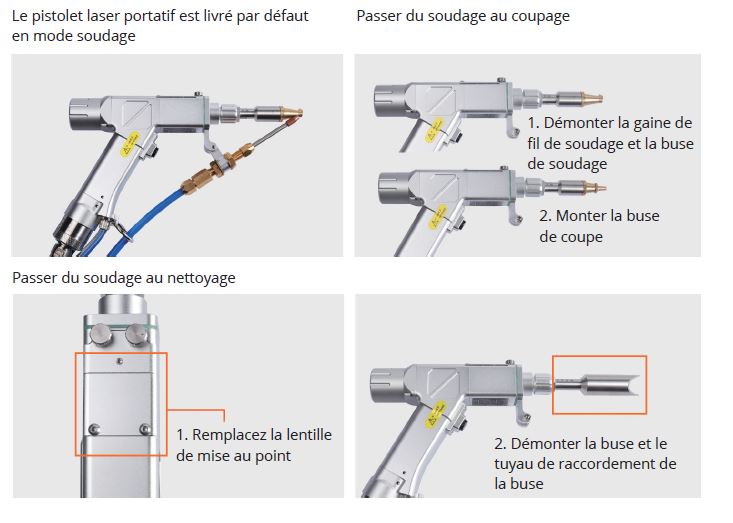 Le pistolet laser portatif est livré par défaut en mode soudage

Passer du soudage au coupage

1. Démonter la gaine de fil de soudage et la buse de soudage

2. Monter la buse de coupe

Passer du soudage au nettoyage

1. Remplacez la lentille de mise au point

2. Démonter la buse et le tuyau de raccordement de la buse